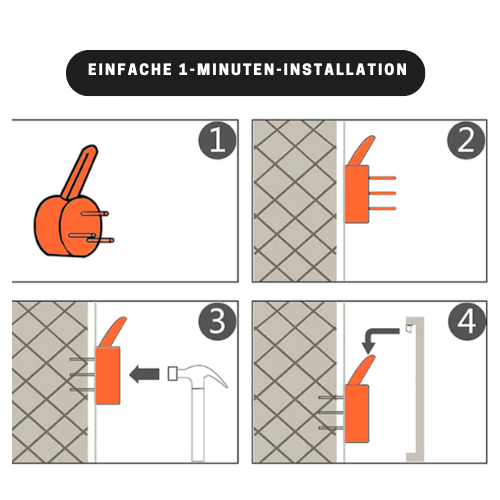 EINFACHE 1-MINUTEN-INSTALLATION

1

2

3

4